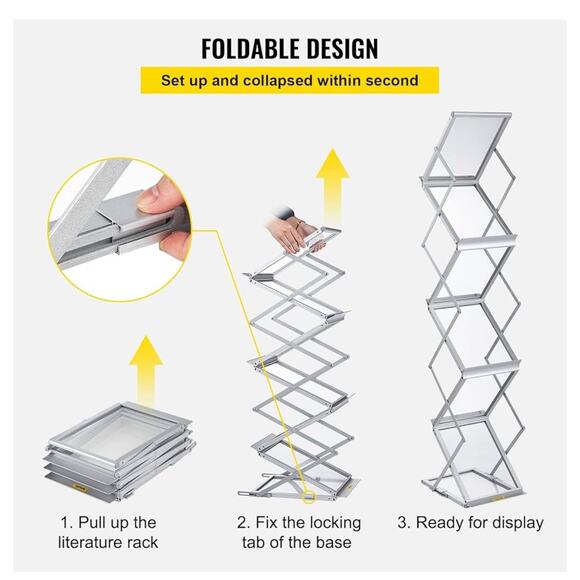 FOLDABLE DESIGN

Set up and collapsed within second

1. Pull up the literature rack

2. Fix the locking tab of the base

3. Ready for display